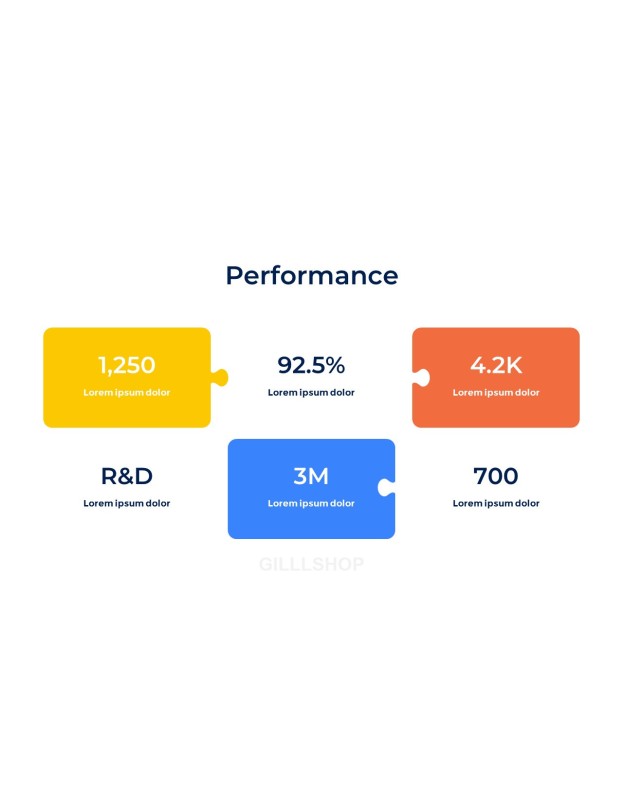 Performance

1,250
Lorem ipsum dolor

92.5%
Lorem ipsum dolor

4.2K
Lorem ipsum dolor

R&D
Lorem ipsum dolor

3M
Lorem ipsum dolor

700
Lorem ipsum dolor

GILLLSHOP