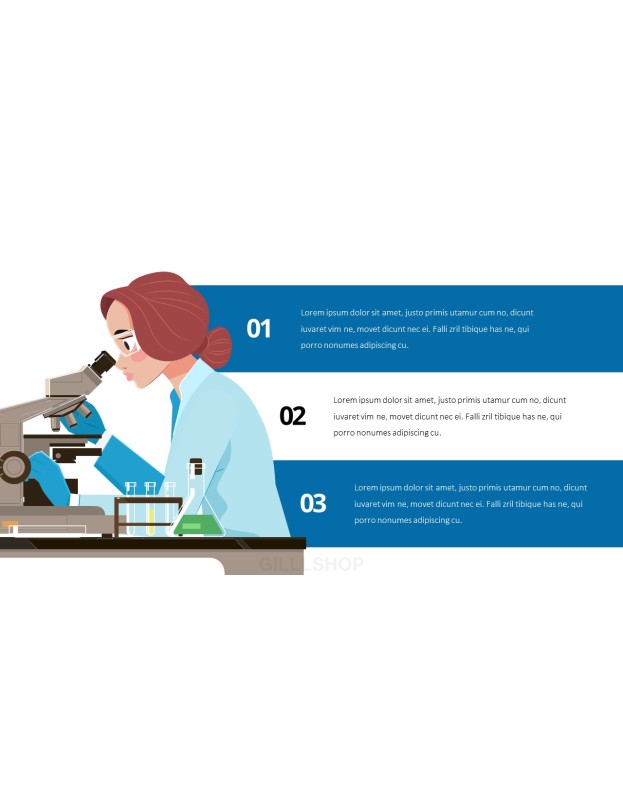 01
Lorem ipsum dolor sit amet, justo primis utamur cum no, dicunt iuvaret vim ne, movet dicunt nec ei. Falli zril tibique has ne, qui porro nonumes adipiscing cu.

02
Lorem ipsum dolor sit amet, justo primis utamur cum no, dicunt iuvaret vim ne, movet dicunt nec ei. Falli zril tibique has ne, qui porro nonumes adipiscing cu.

03
Lorem ipsum dolor sit amet, justo primis utamur cum no, dicunt iuvaret vim ne, movet dicunt nec ei. Falli zril tibique has ne, qui porro nonumes adipiscing cu.

GILL_SHOP